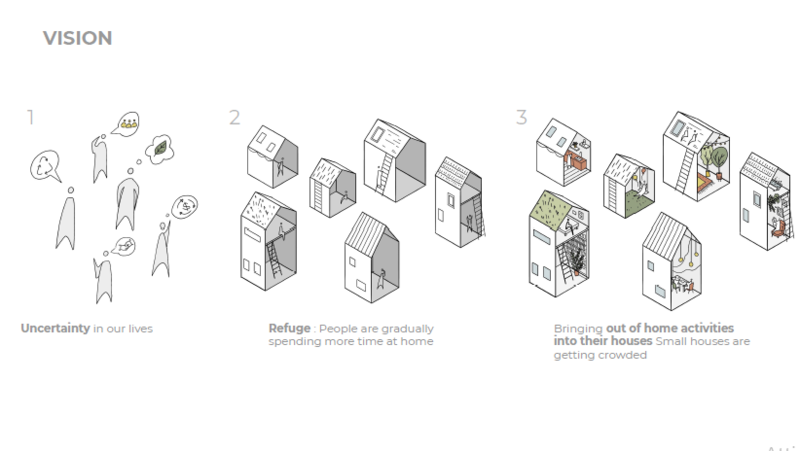 VISION

1

Uncertainty in our lives

2

Refuge : People are gradually spending more time at home

3

Bringing out of home activities into their houses Small houses are getting crowded